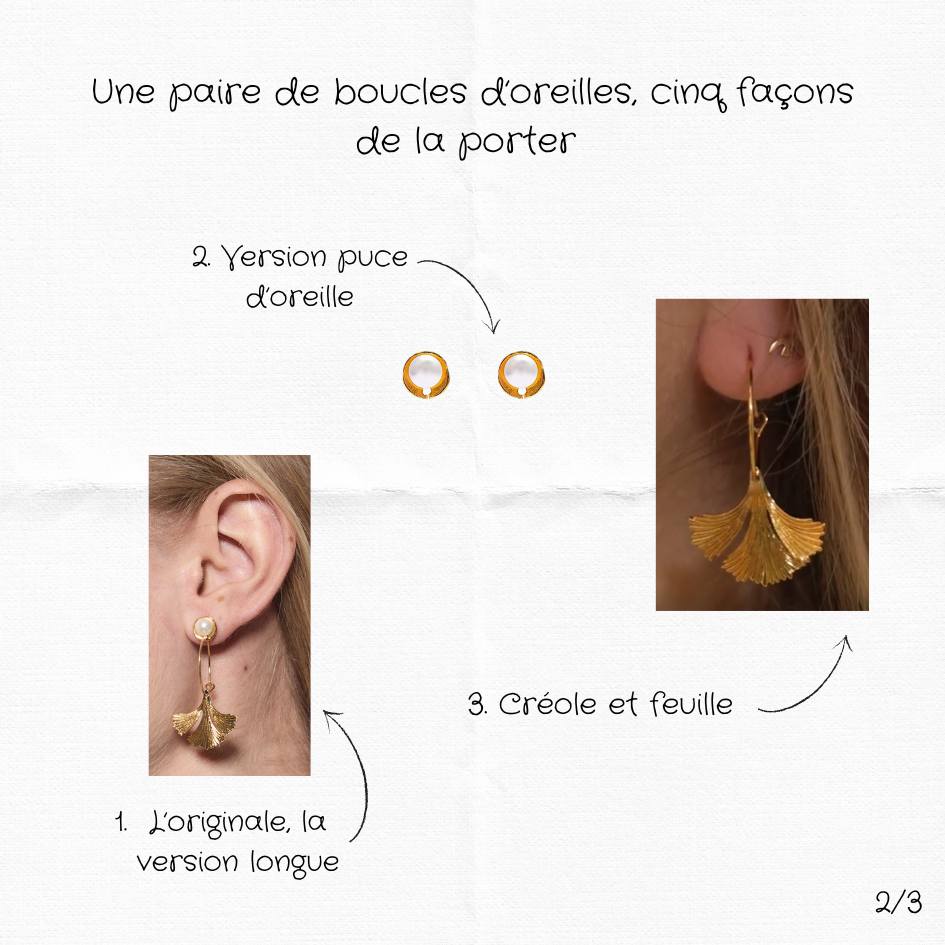 Une paire de boucles d'oreilles, cinq façons de la porter

2. Version puce d'oreille

3. Créole et feuille

1. L'originale, la version longue

2/3